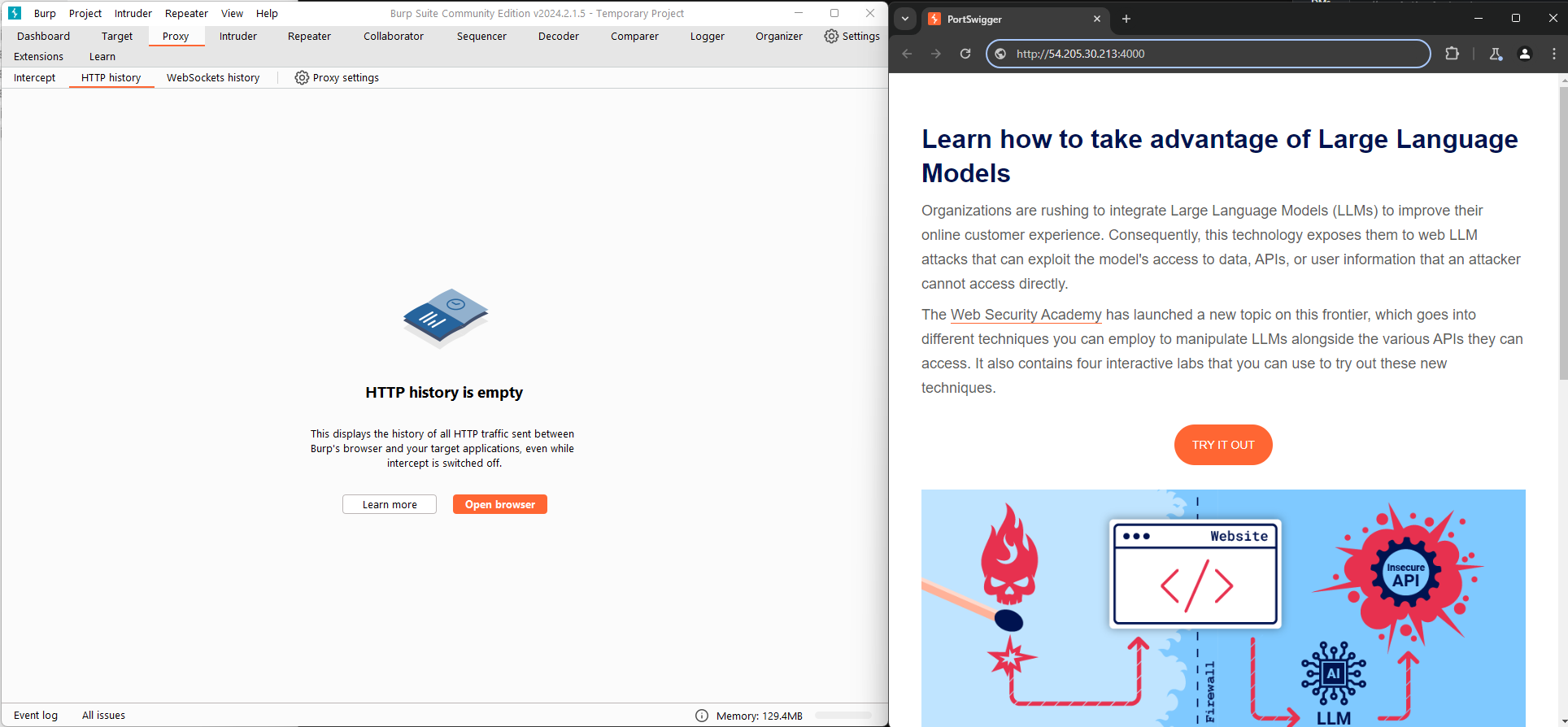 Burp Project Intruder Repeater View Help

Burp Suite Community Edition v2024.2.1.5 - Temporary Project

Dashboard Target Proxy Intruder Repeater Collaborator Sequencer Decoder Comparer Logger Organizer Settings

Extensions Learn

Intercept HTTP history WebSockets history Proxy settings

HTTP history is empty

This displays the history of all HTTP traffic sent between Burp's browser and your target applications, even while intercept is switched off.

Learn more Open browser

Event log All issues

Memory: 129.4MB

PortSwigger

http://54.205.30.213:4000

Learn how to take advantage of Large Language Models

Organizations are rushing to integrate Large Language Models (LLMs) to improve their online customer experience. Consequently, this technology exposes them to web LLM attacks that can exploit the model's access to data, APIs, or user information that an attacker cannot access directly.

The Web Security Academy has launched a new topic on this frontier, which goes into different techniques you can employ to manipulate LLMs alongside the various APIs they can access. It also contains four interactive labs that you can use to try out these new techniques.

TRY IT OUT

Website

Insecure API

Firewall

AI

LLM